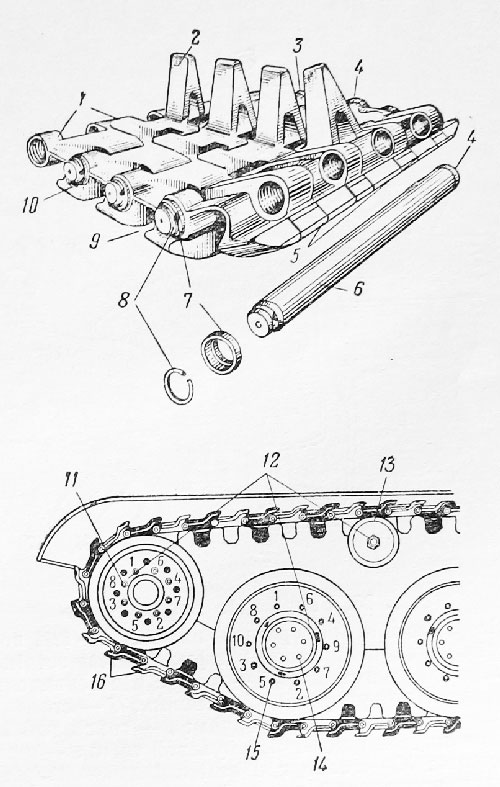 2
3
4
1
4
10
9
5
6
8
7
12
13
11
1
6
8
4
3
7
5
2
1
6
8
4
10
9
3
7
5
2
16
15
14